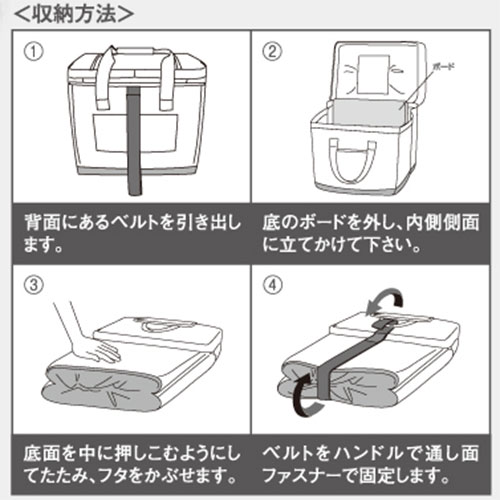 <収納方法>

①

背面にあるベルトを引き出します。

②

ボード

底のボードを外し、内側側面に立てかけて下さい。

③

底面を中に押しこむようにしてたたみ、フタをかぶせます。

④

ベルトをハンドルで通し面ファスナーで固定します。